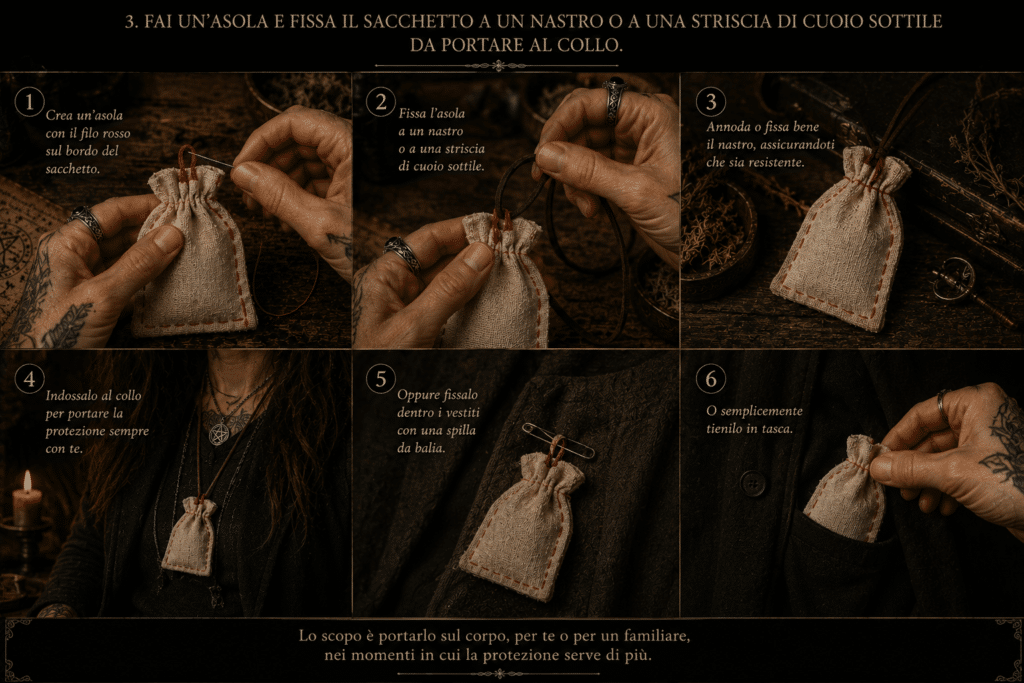 3. FAI UN'ASOLA E FISSA IL SACCHETTO A UN NASTRO O A UNA STRISCIA DI CUOIO SOTTILE DA PORTARE AL COLLO.

1
Crea un'asola con il filo rosso sul bordo del sacchetto.

2
Fissa l'asola a un nastro o a una striscia di cuoio sottile.

3
Annoda o fissa bene il nastro, assicurandoti che sia resistente.

4
Indossalo al collo per portare la protezione sempre con te.

5
Oppure fissalo dentro i vestiti con una spilla da balia.

6
O semplicemente tienilo in tasca.

Lo scopo è portarlo sul corpo, per te o per un familiare, nei momenti in cui la protezione serve di più.